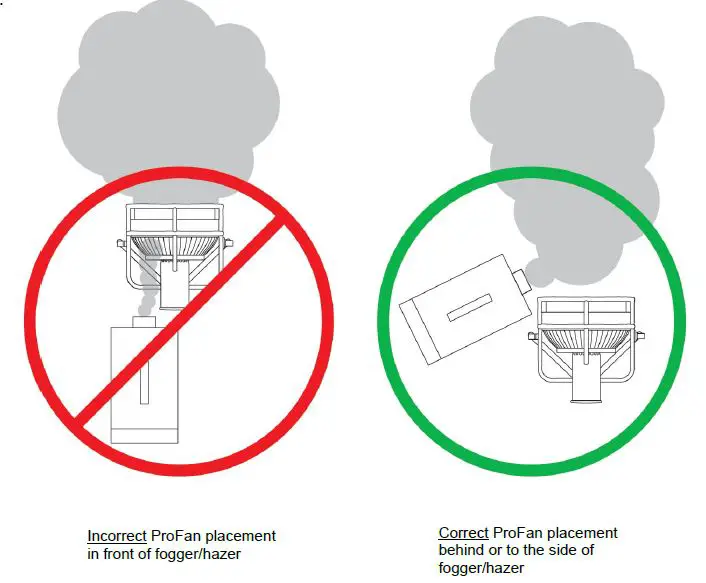 Incorrect ProFan placement in front of fogger/hazer

Correct ProFan placement behind or to the side of fogger/hazer