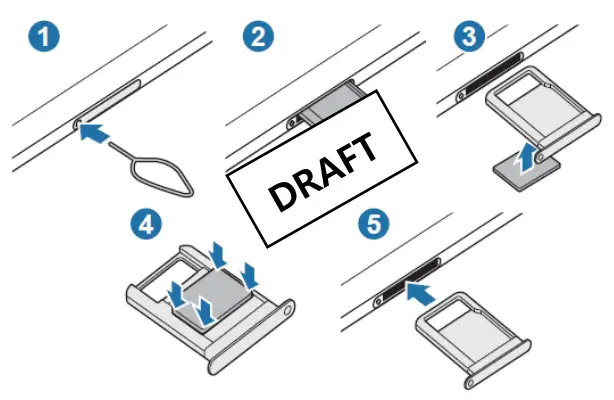 1
2
3
DRAFT
4
5