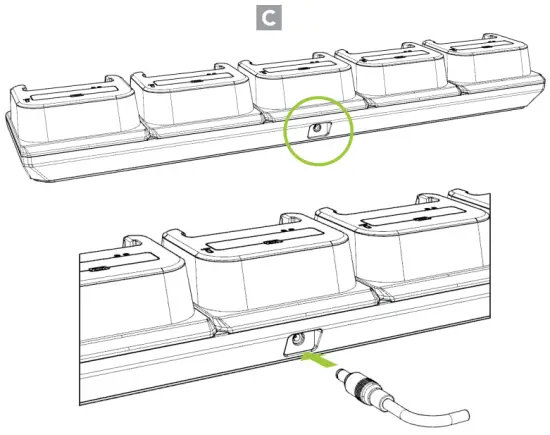 C