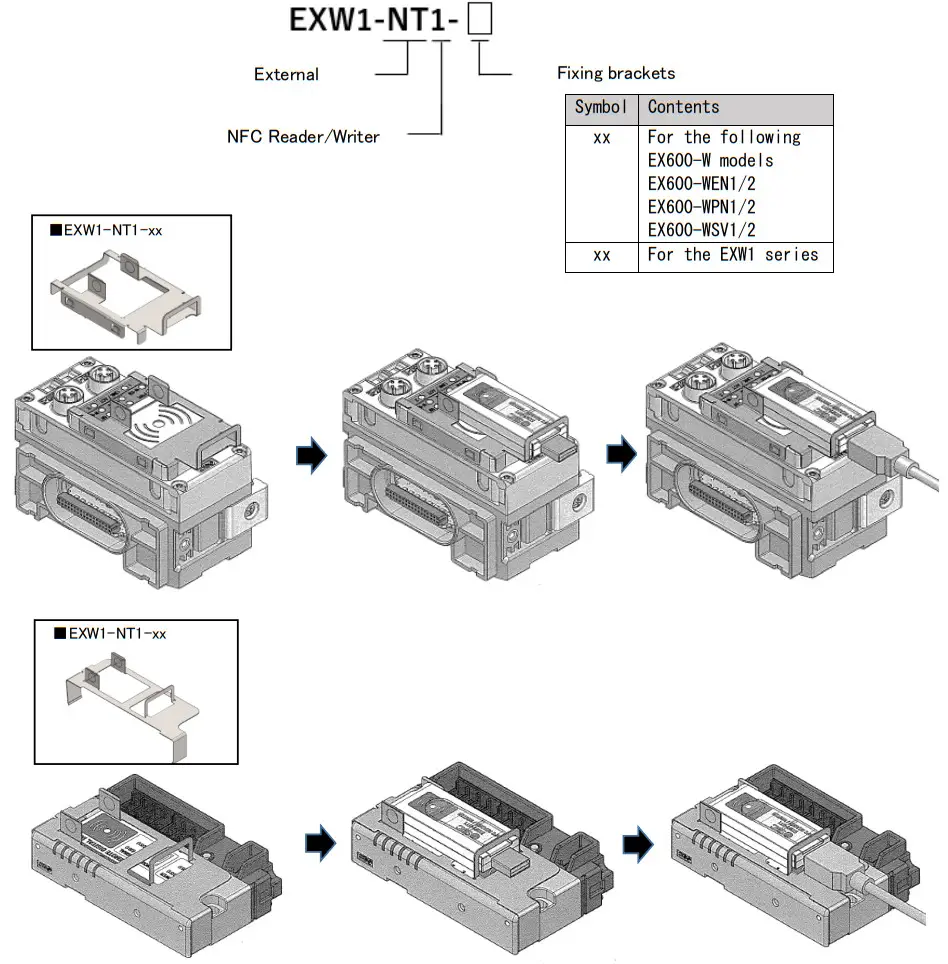 EXW1-NT1-□

External

NFC Reader/Writer

Fixing brackets

| Symbol | Contents |
|---|---|
| xx | For the following EX600-W models EX600-WEN1/2 EX600-WPN1/2 EX600-WSV1/2 |
| xx | For the EXW1 series |

■EXW1-NT1-xx

■EXW1-NT1-xx