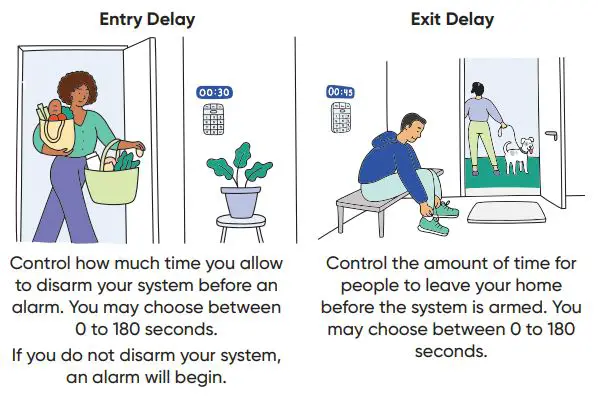 Entry Delay

00:30

Control how much time you allow to disarm your system before an alarm. You may choose between 0 to 180 seconds.

If you do not disarm your system, an alarm will begin.

Exit Delay

00:45

Control the amount of time for people to leave your home before the system is armed. You may choose between 0 to 180 seconds.