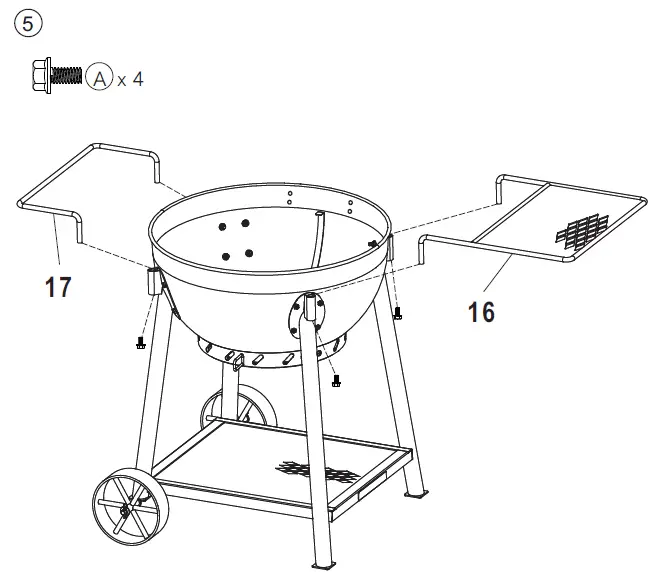 5

A x 4

17

16