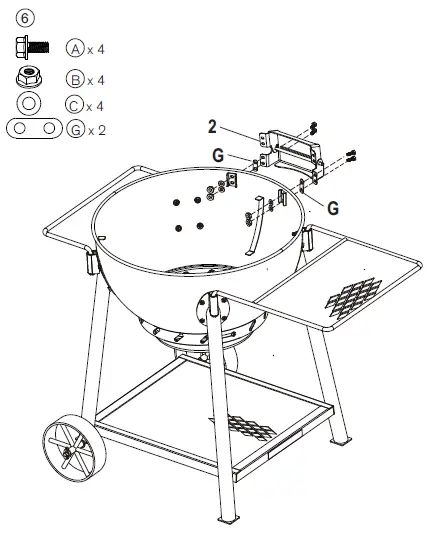 6

A x 4

B x 4

C x 4

G x 2

2

G

G