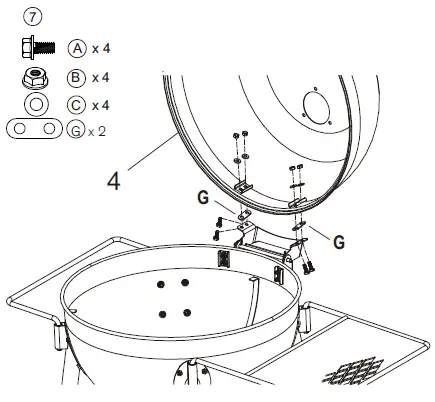 7

A x 4

B x 4

C x 4

G x 2

4

G

G