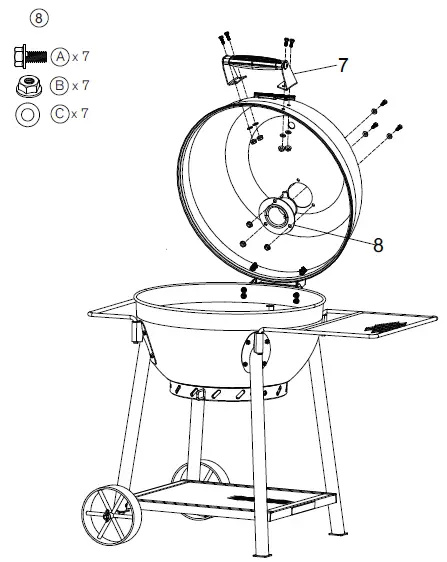 8

A x 7

B x 7

C x 7

7

8