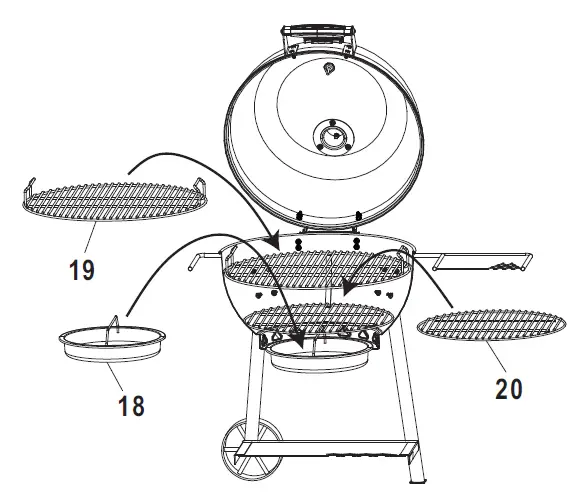 19

18

20