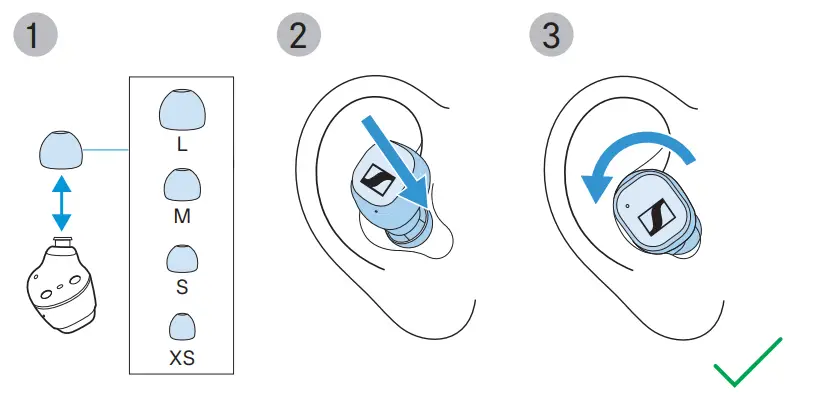 1

L

M

S

XS

2

3