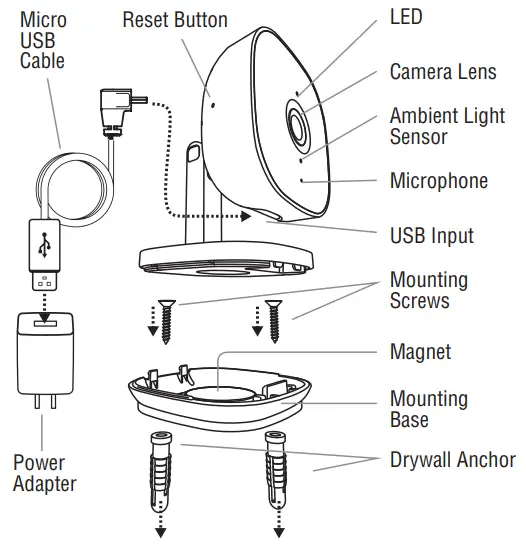 Micro USB Cable

Reset Button

LED

Camera Lens

Ambient Light Sensor

Microphone

USB Input

Mounting Screws

Magnet

Mounting Base

Drywall Anchor

Power Adapter