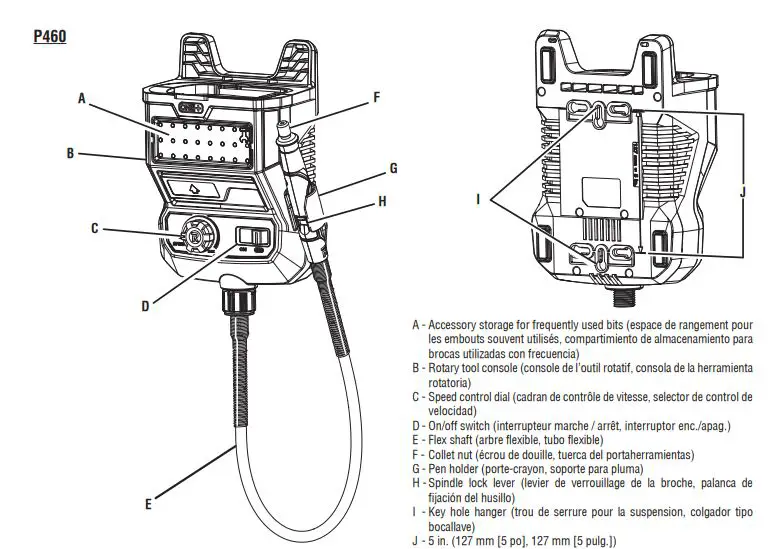 P460

A

B

C

D

E

F

G

H

I

J

A - Accessory storage for frequently used bits (espace de rangement pour les embouts souvent utilisés, compartimiento de almacenamiento para brocas utilizadas con frecuencia)
B - Rotary tool console (console de l'outil rotatif, consola de la herramienta rotatoria)
C - Speed control dial (cadran de contrôle de vitesse, selector de control de velocidad)
D - On/off switch (interrupteur marche / arrêt, interruptor enc./apag.)
E - Flex shaft (arbre flexible, tubo flexible)
F - Collet nut (écrou de douille, tuerca del portaherramientas)
G - Pen holder (porte-crayon, soporte para pluma)
H - Spindle lock lever (levier de verrouillage de la broche, palanca de fijación del husillo)
I - Key hole hanger (trou de serrure pour la suspension, colgador tipo bocallave)
J - 5 in. (127 mm [5 po], 127 mm [5 pulg.])