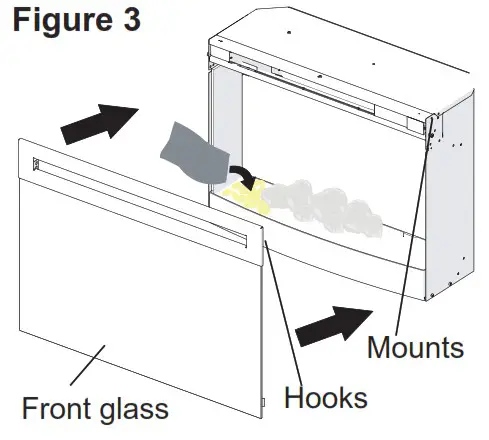 Figure 3

Mounts

Hooks

Front glass