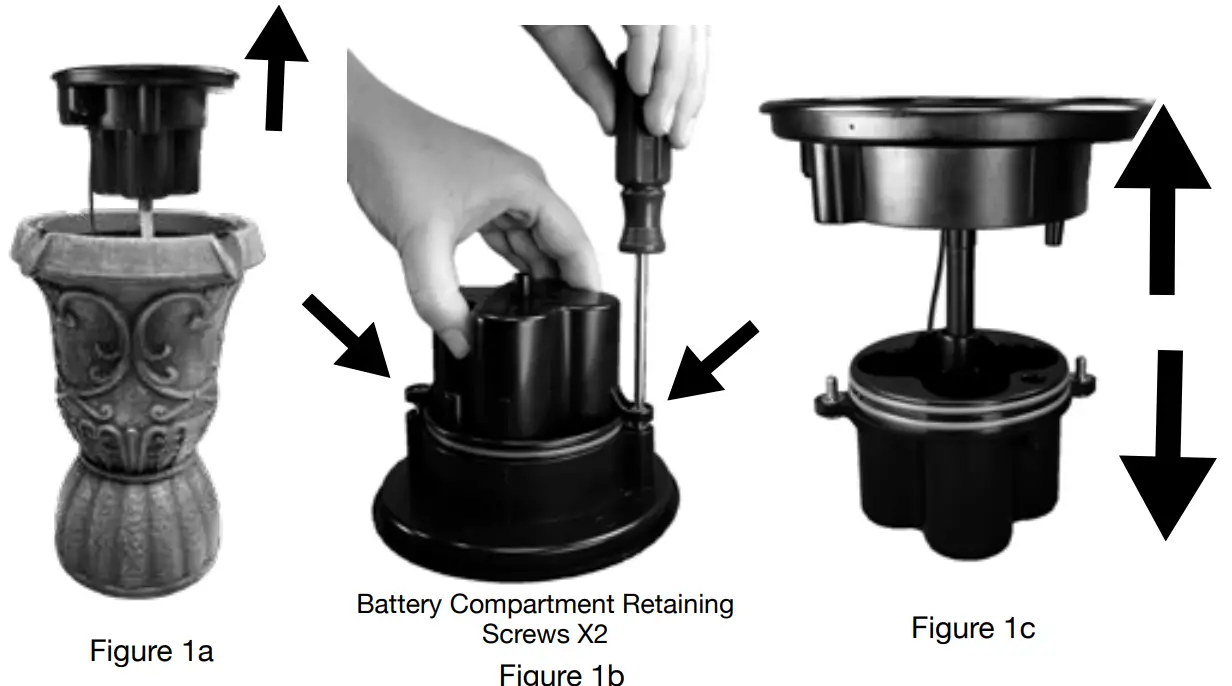 Figure 1a

Battery Compartment Retaining Screws X2

Figure 1b

Figure 1c