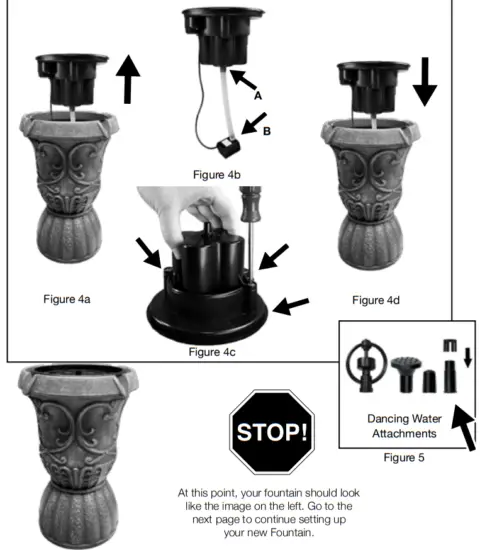 A

B

Figure 4b

Figure 4a

Figure 4d

Figure 4c

Dancing Water Attachments

Figure 5

STOP!

At this point, your fountain should look like the image on the left. Go to the next page to continue setting up your new Fountain.