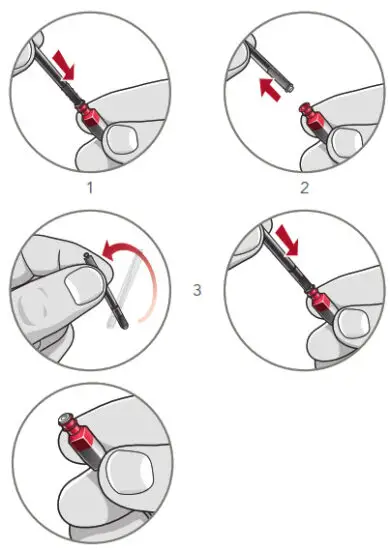 1

2

3