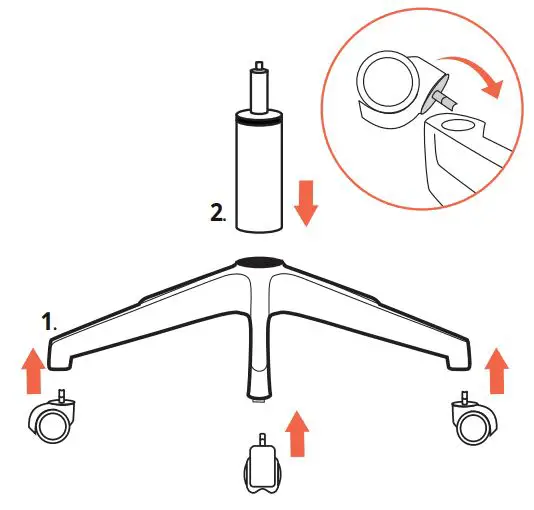 2.

1.