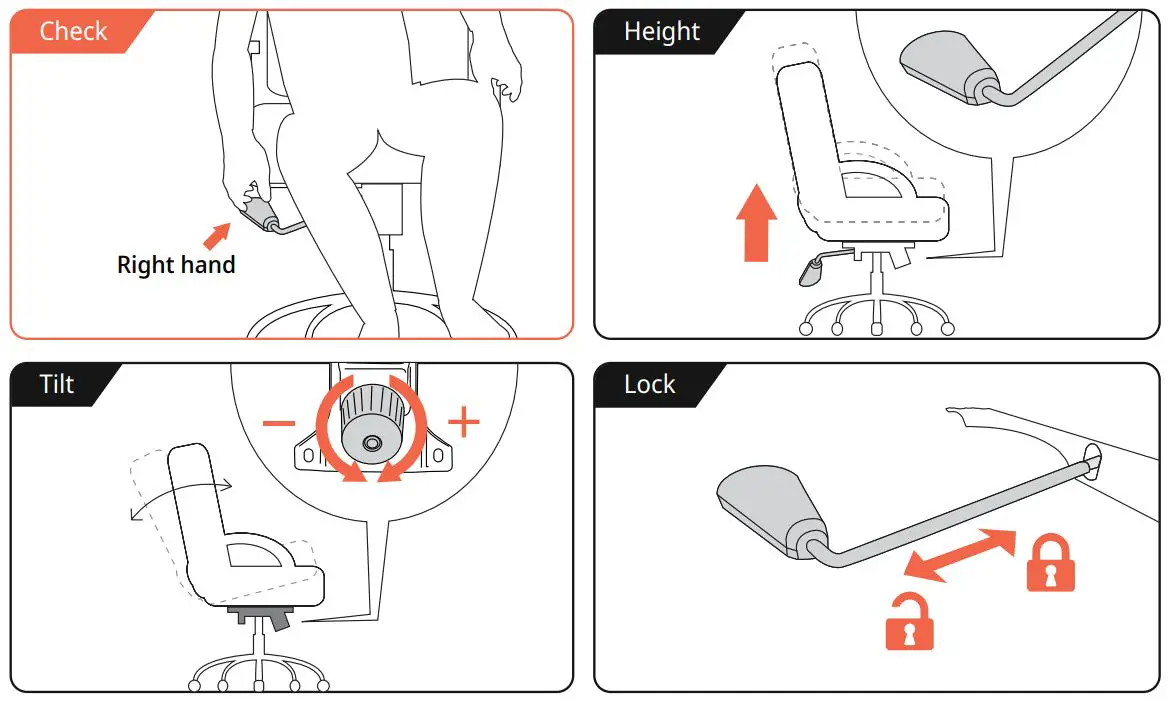 Check

Right hand

Height

Tilt

−

+

Lock