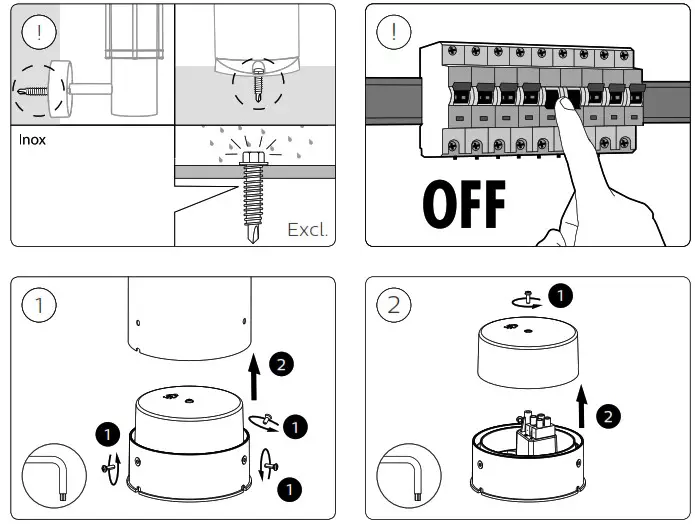 !

Inox

Excl.

!

OFF

1

2

1

1

1

2

1

2