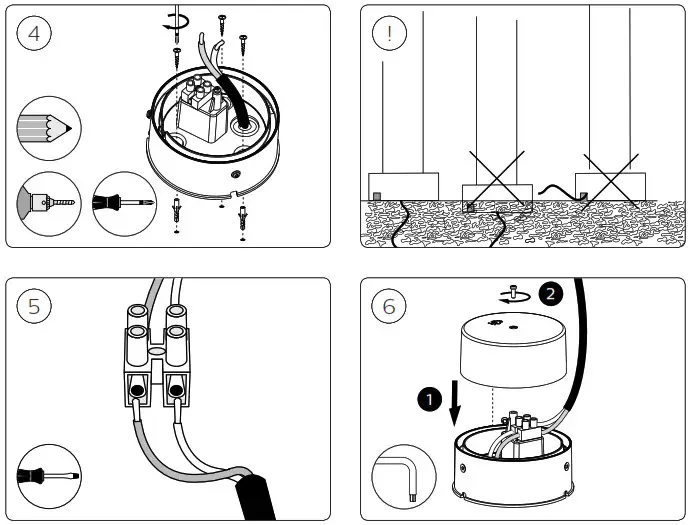 4

!

5

6

2

1