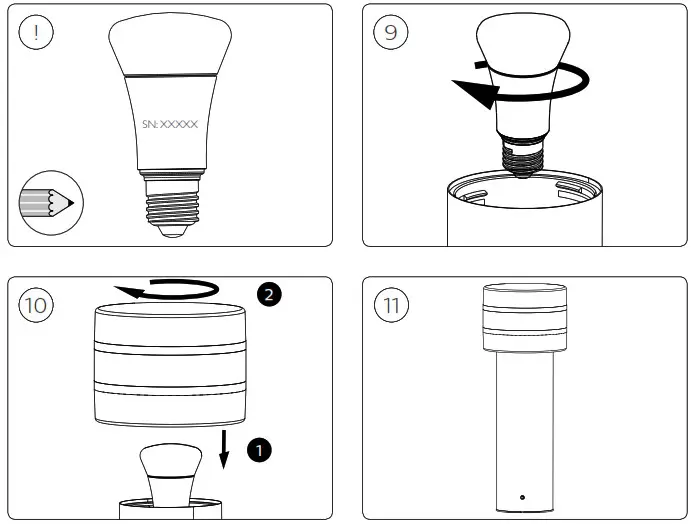 !

SN: XXXXX

9

10

2

1

11