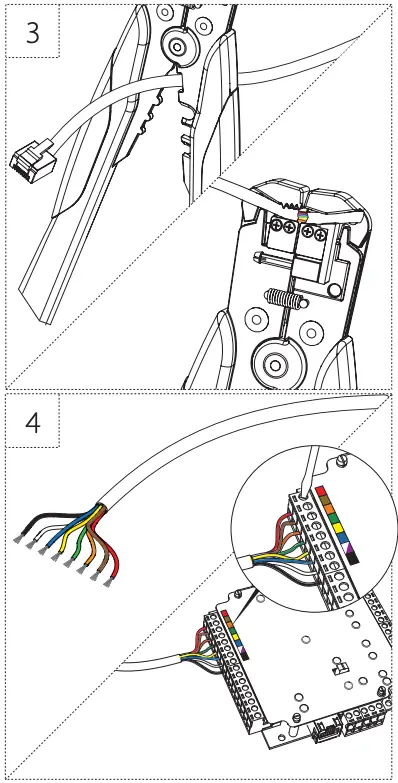 3

4