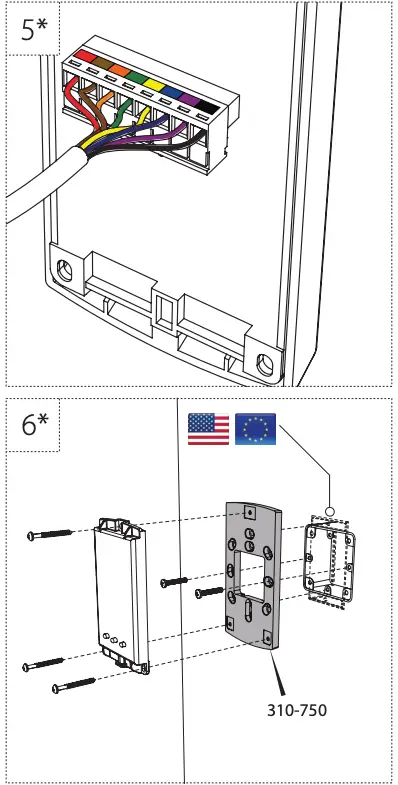 5*

6*

310-750