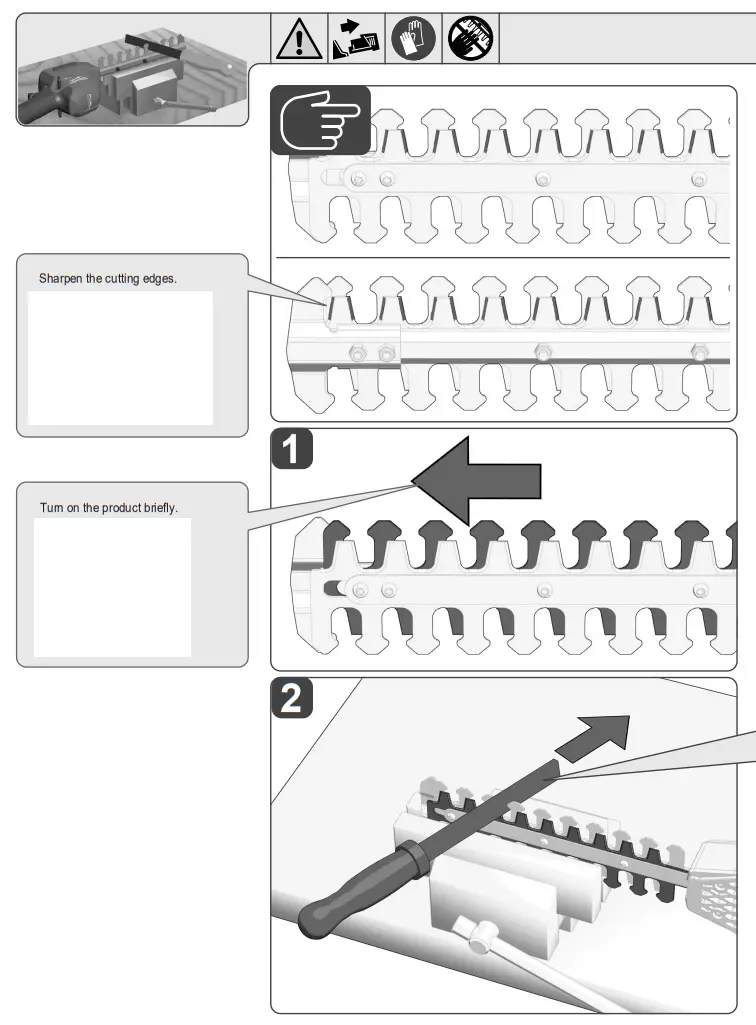 Sharpen the cutting edges.

1

Turn on the product briefly.

2