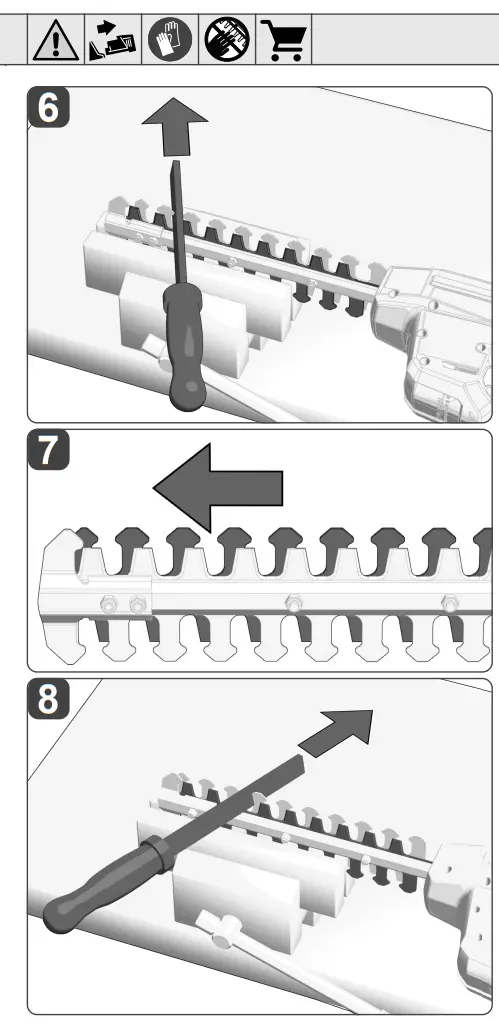 6

7

8