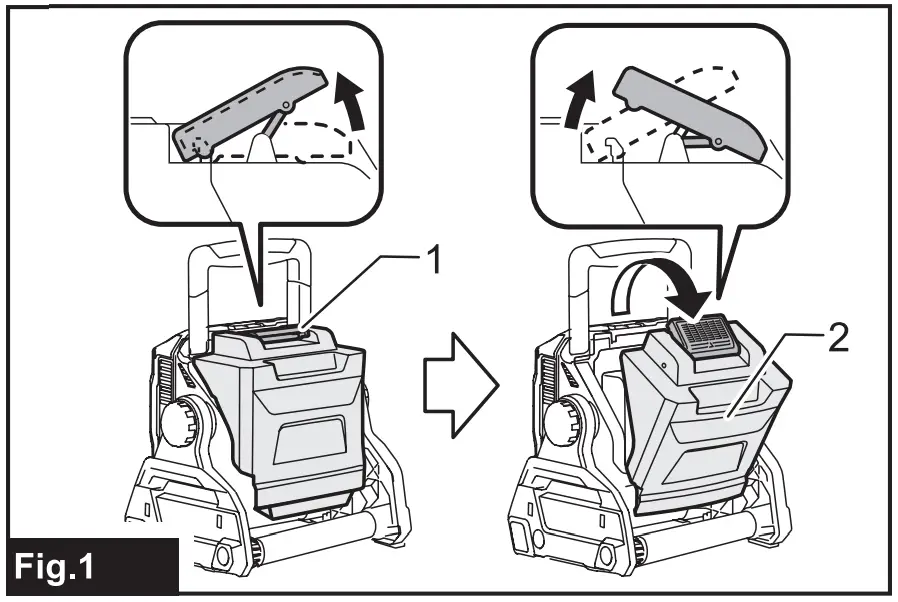 1

2

Fig.1