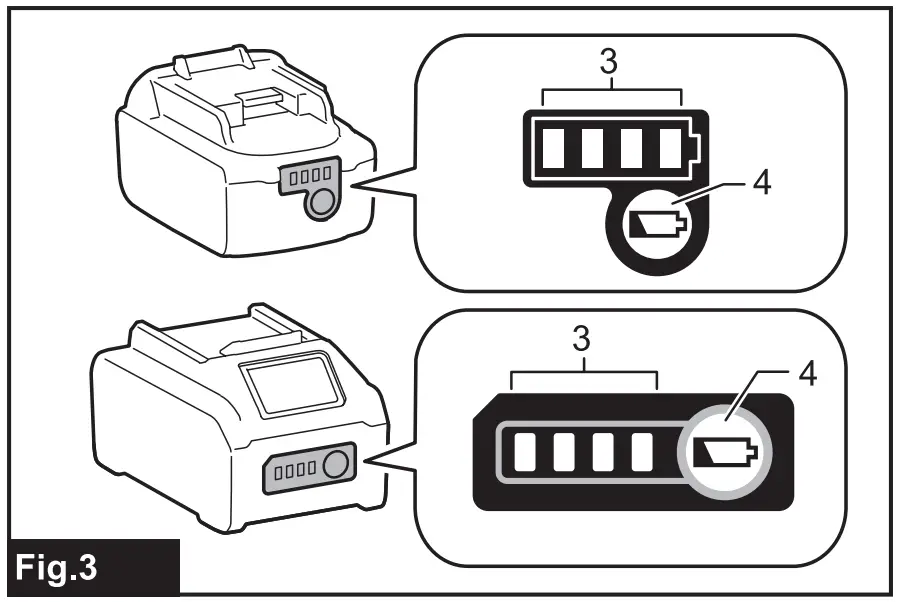 3
4
3
4
Fig.3