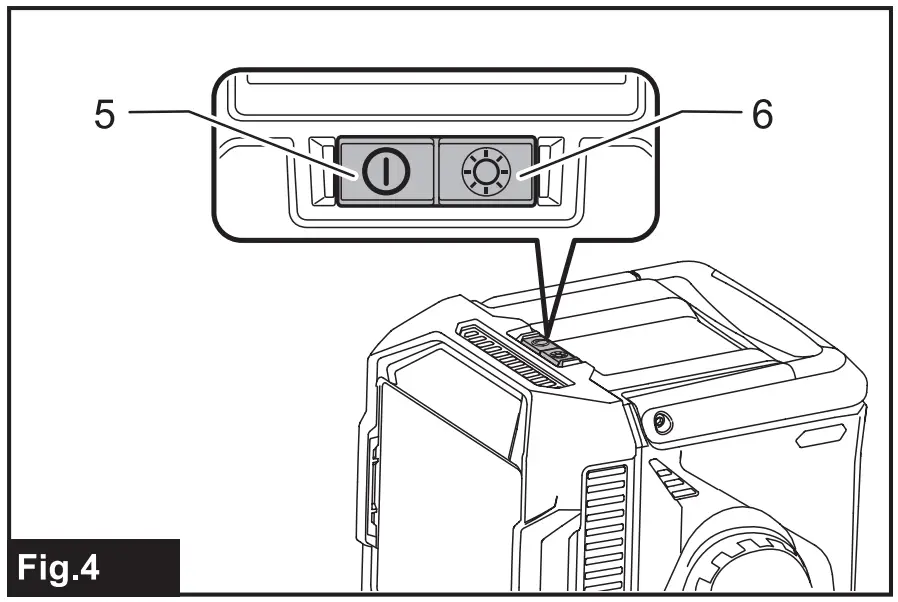 5
6
Fig.4