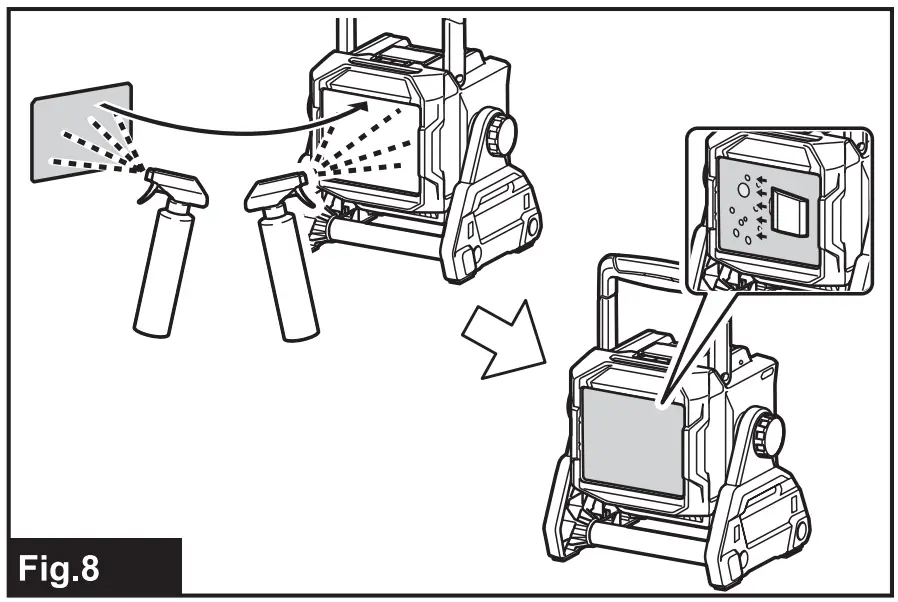 Fig.8