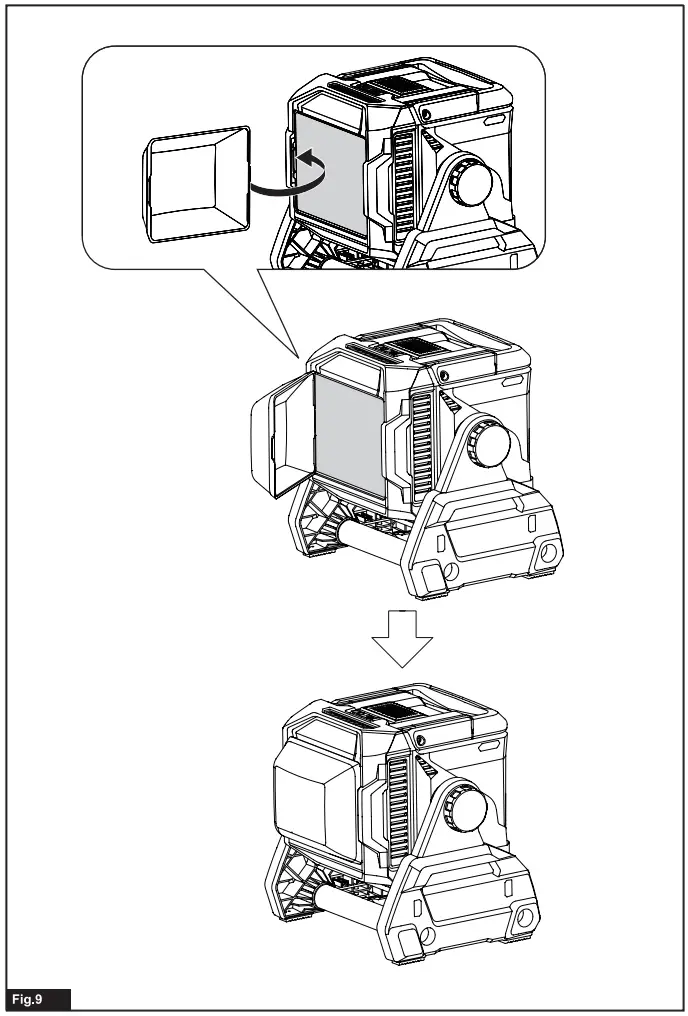 Fig.9