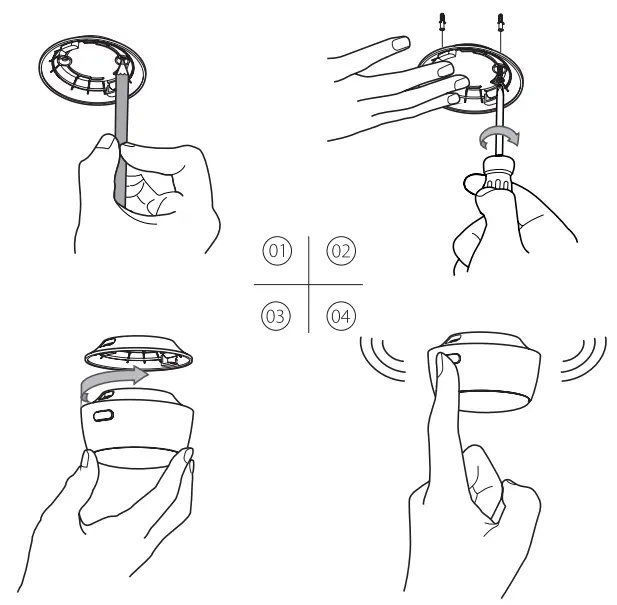 01 02 03 04