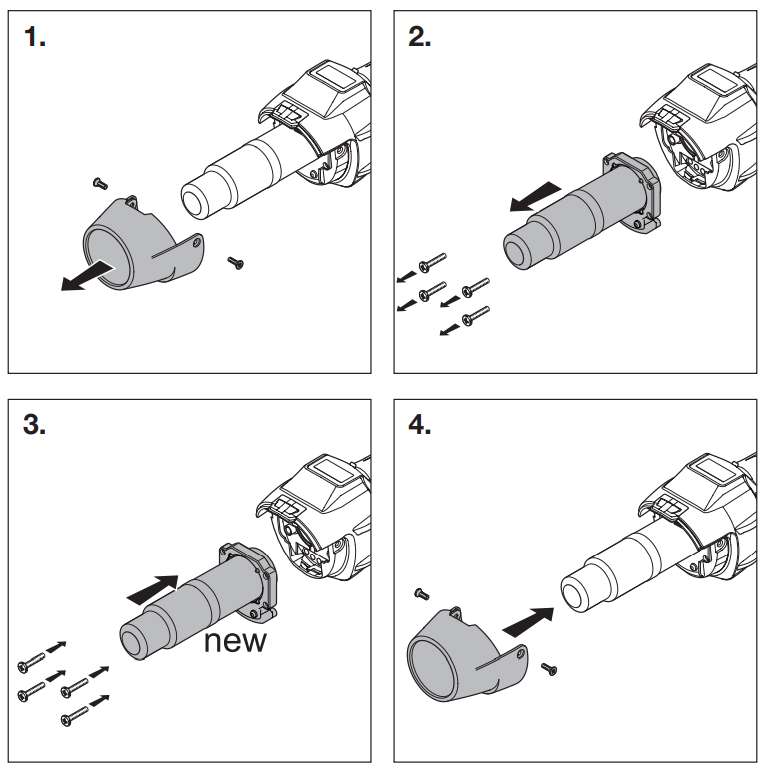 1.

2.

3.

new

4.