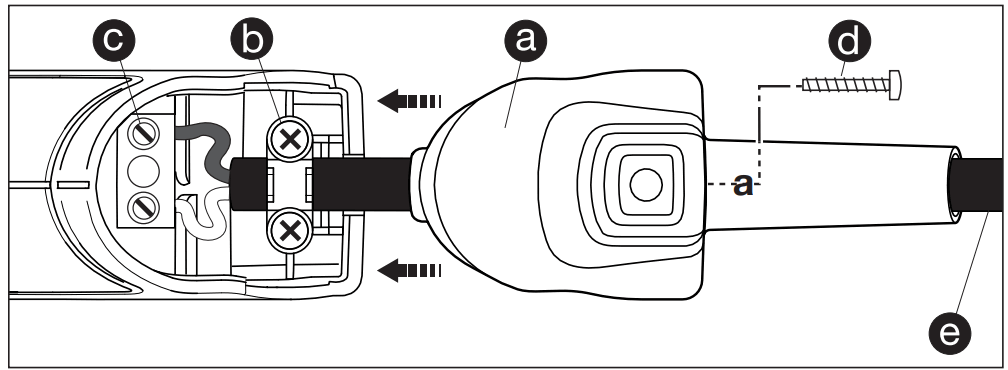 c
b
a
d
a
e