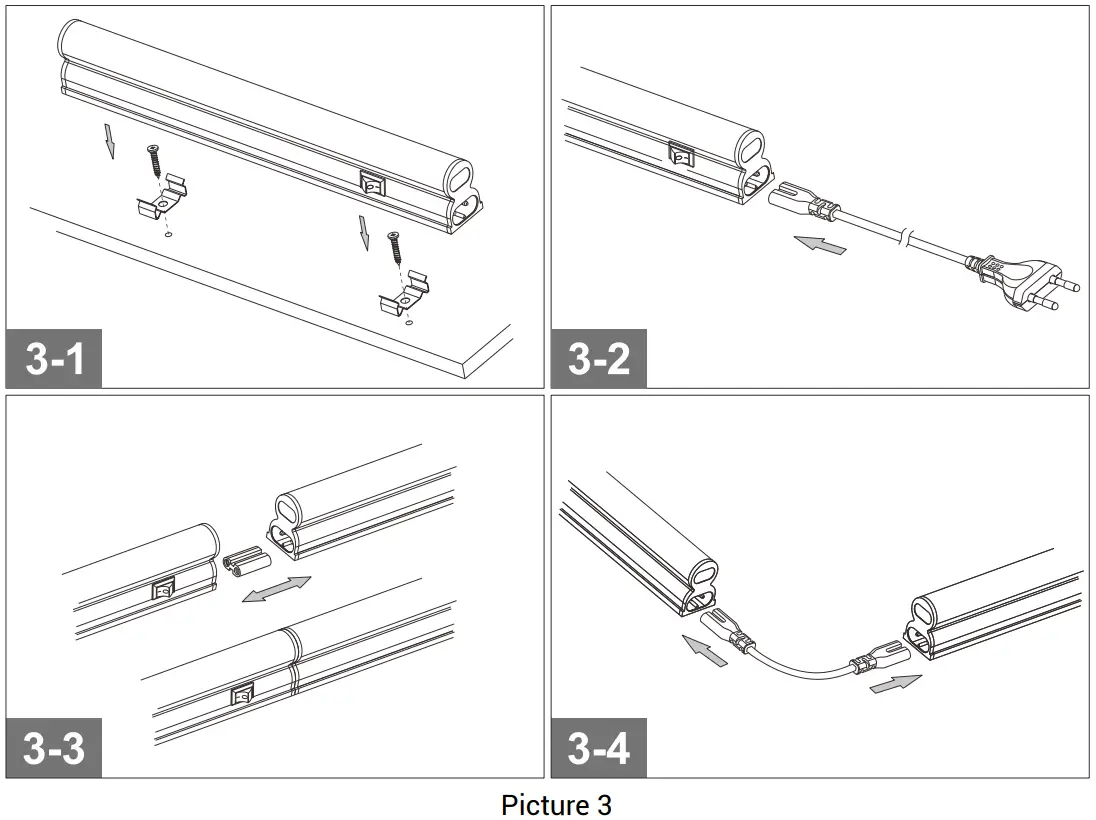 3-1

3-2

3-3

3-4

Picture 3