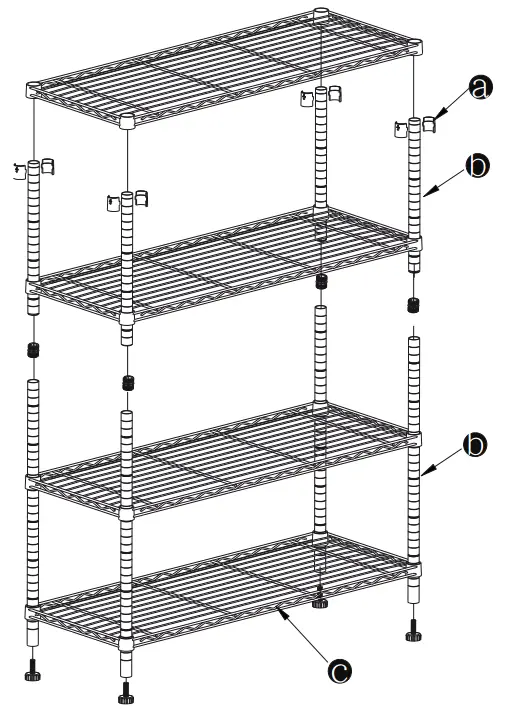 a
b
b
c