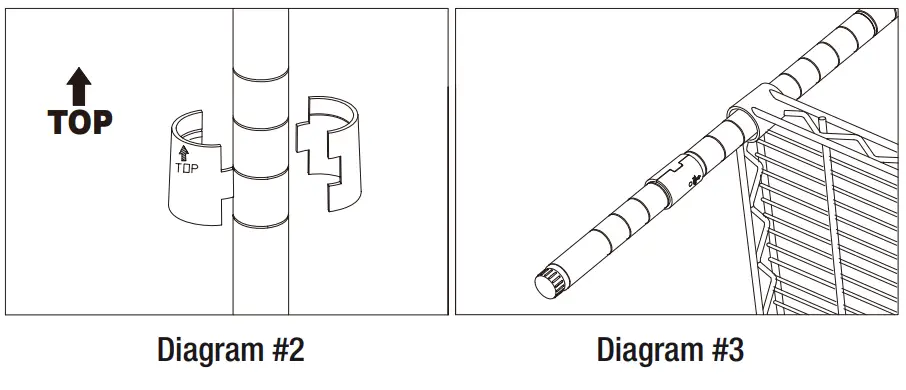 TOP

TOP

Diagram #2

Diagram #3