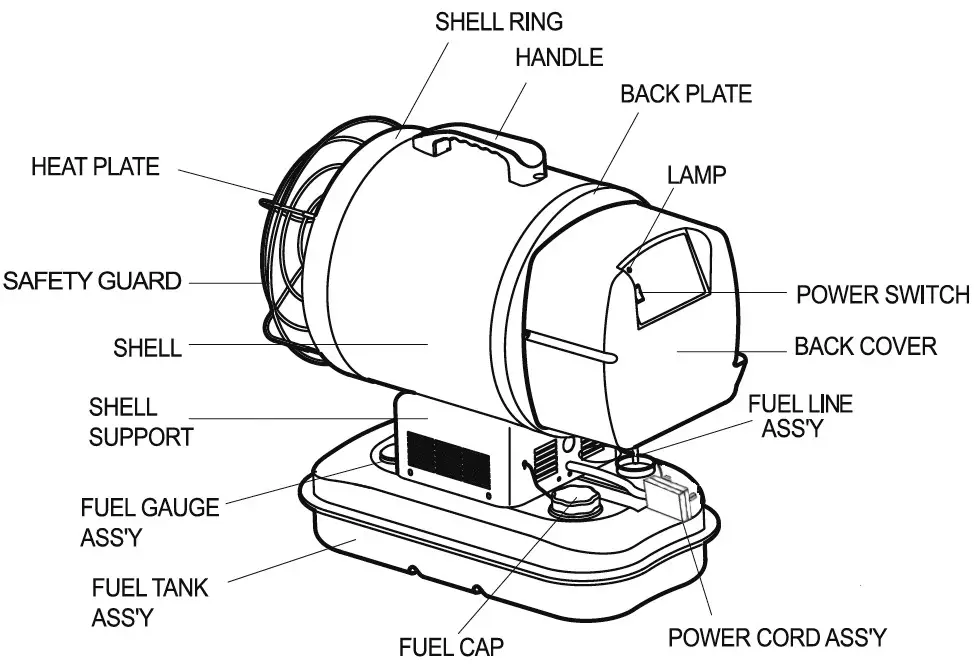 SHELL RING
HANDLE
BACK PLATE
HEAT PLATE
LAMP
SAFETY GUARD
POWER SWITCH
SHELL
BACK COVER
SHELL SUPPORT
FUEL LINE ASS'Y
FUEL GAUGE ASS'Y
FUEL TANK ASS'Y
FUEL CAP
POWER CORD ASS'Y