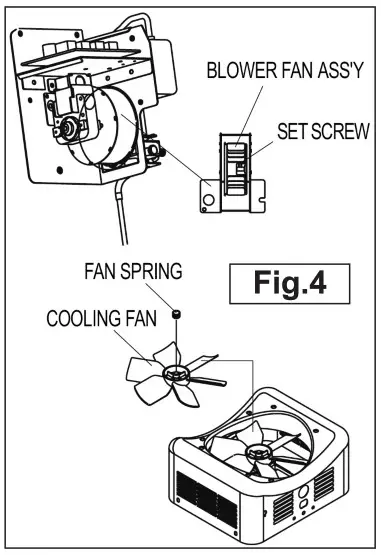 BLOWER FAN ASS'Y

SET SCREW

FAN SPRING

Fig.4

COOLING FAN