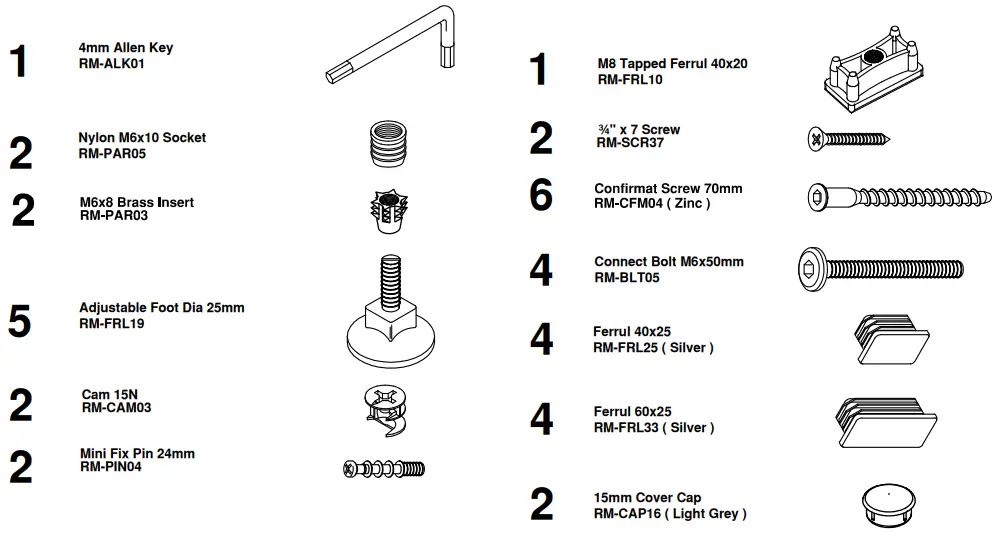 1
4mm Allen Key
RM-ALK01

2
Nylon M6x10 Socket
RM-PAR05

2
M6x8 Brass Insert
RM-PAR03

5
Adjustable Foot Dia 25mm
RM-FRL19

2
Cam 15N
RM-CAM03

2
Mini Fix Pin 24mm
RM-PIN04

1
M8 Tapped Ferrul 40x20
RM-FRL10

2
¾" x 7 Screw
RM-SCR37

6
Confirmat Screw 70mm
RM-CFM04 ( Zinc )

4
Connect Bolt M6x50mm
RM-BLT05

4
Ferrul 40x25
RM-FRL25 ( Silver )

4
Ferrul 60x25
RM-FRL33 ( Silver )

2
15mm Cover Cap
RM-CAP16 ( Light Grey )