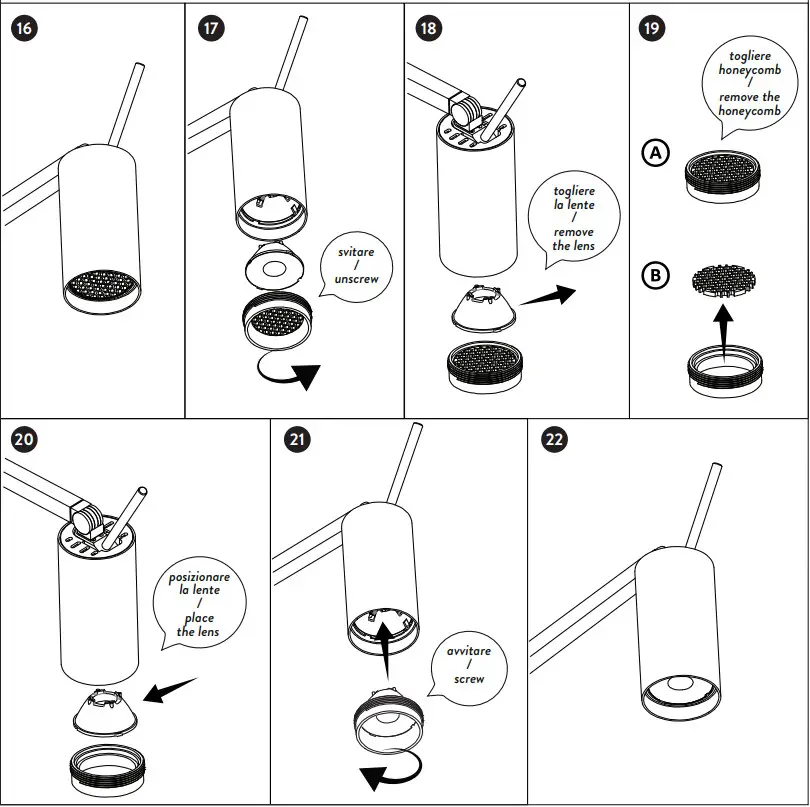 16

17

svitare
/
unscrew

18

togliere
la lente
/
remove
the lens

19

togliere
honeycomb
/
remove the
honeycomb

A

B

20

posizionare
la lente
/
place
the lens

21

avvitare
/
screw

22