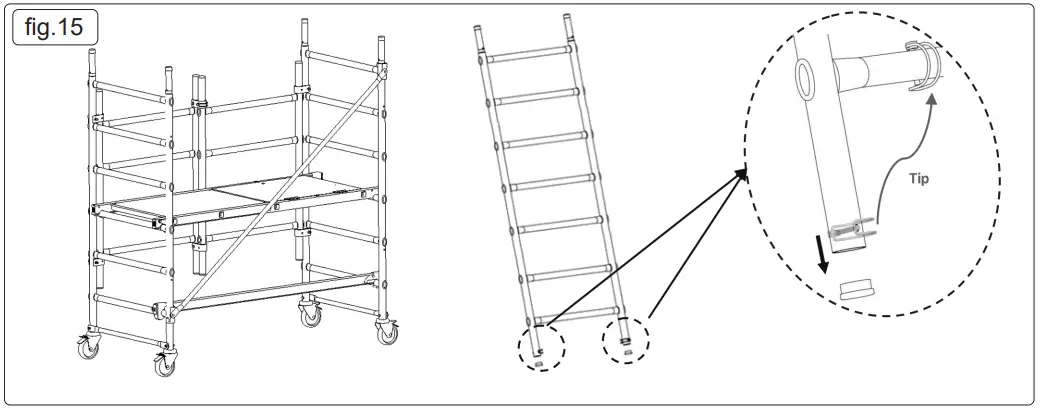 fig.15

Tip