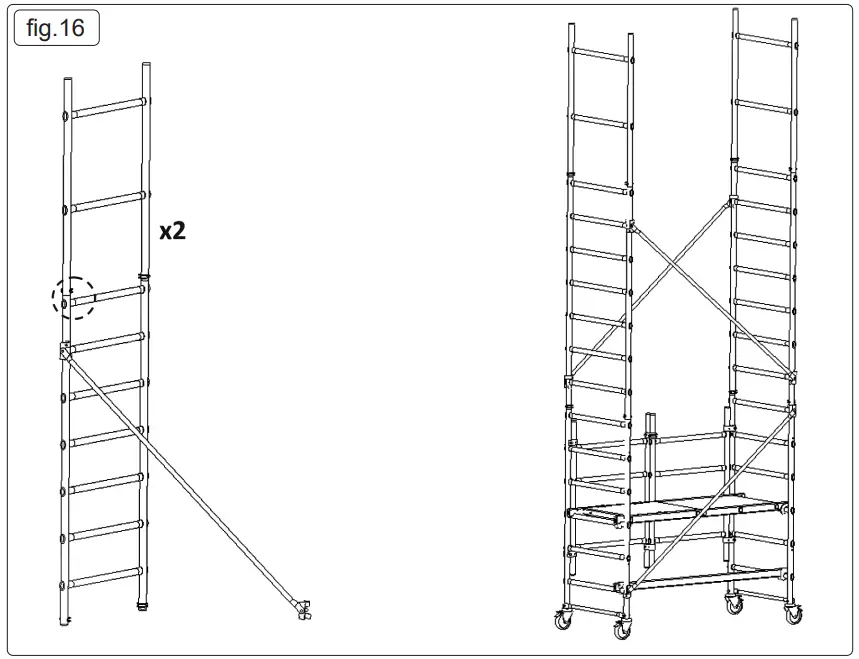 fig.16

x2