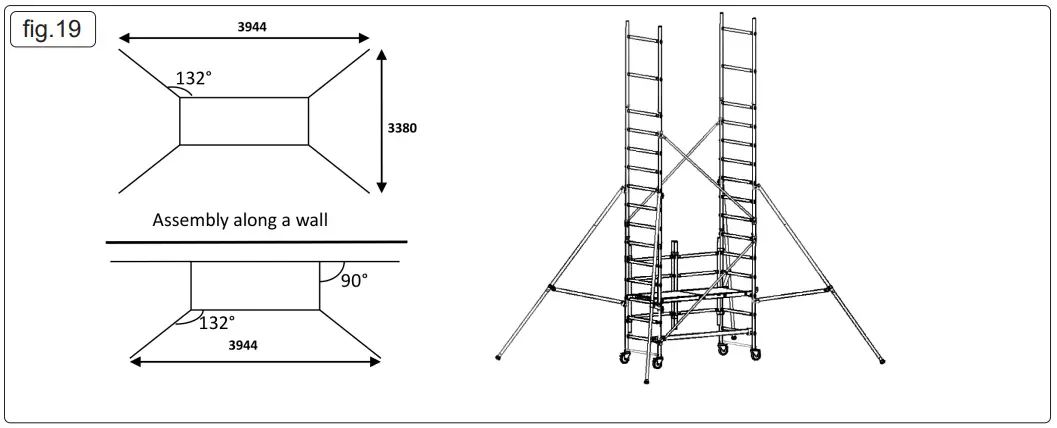 fig.19

3944

132°

3380

Assembly along a wall

90°

132°

3944