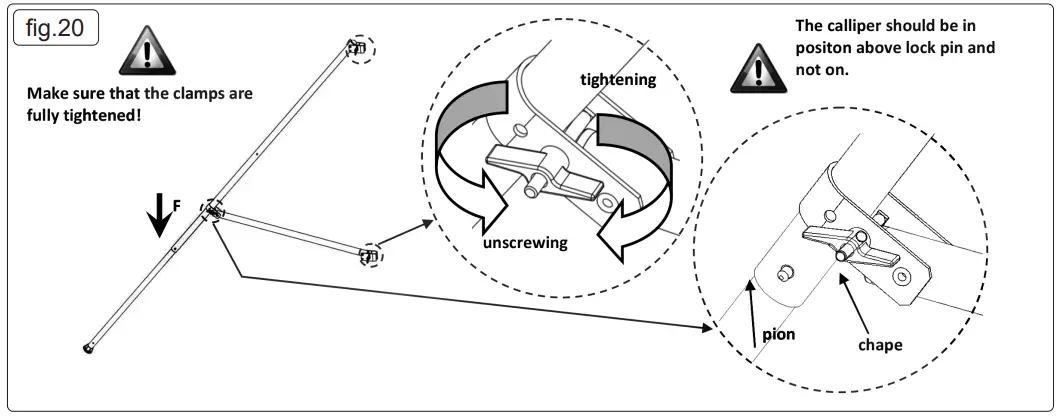 fig.20

Make sure that the clamps are fully tightened!

F

tightening

unscrewing

The calliper should be in positon above lock pin and not on.

pion

chape