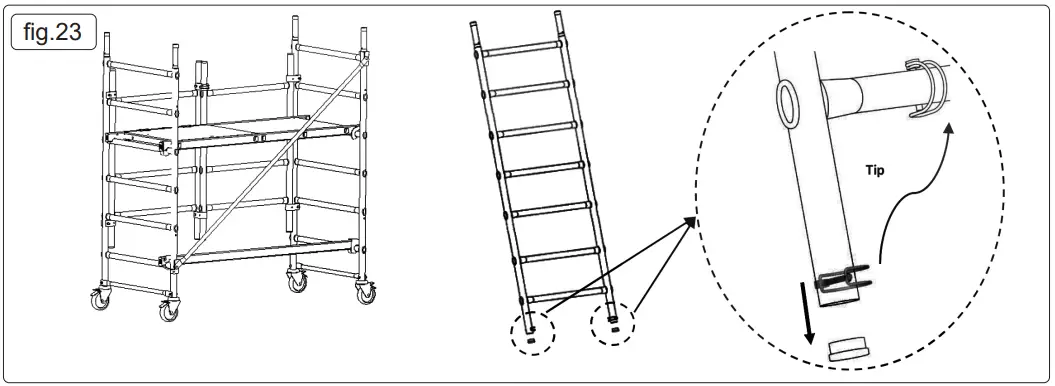 fig.23

Tip