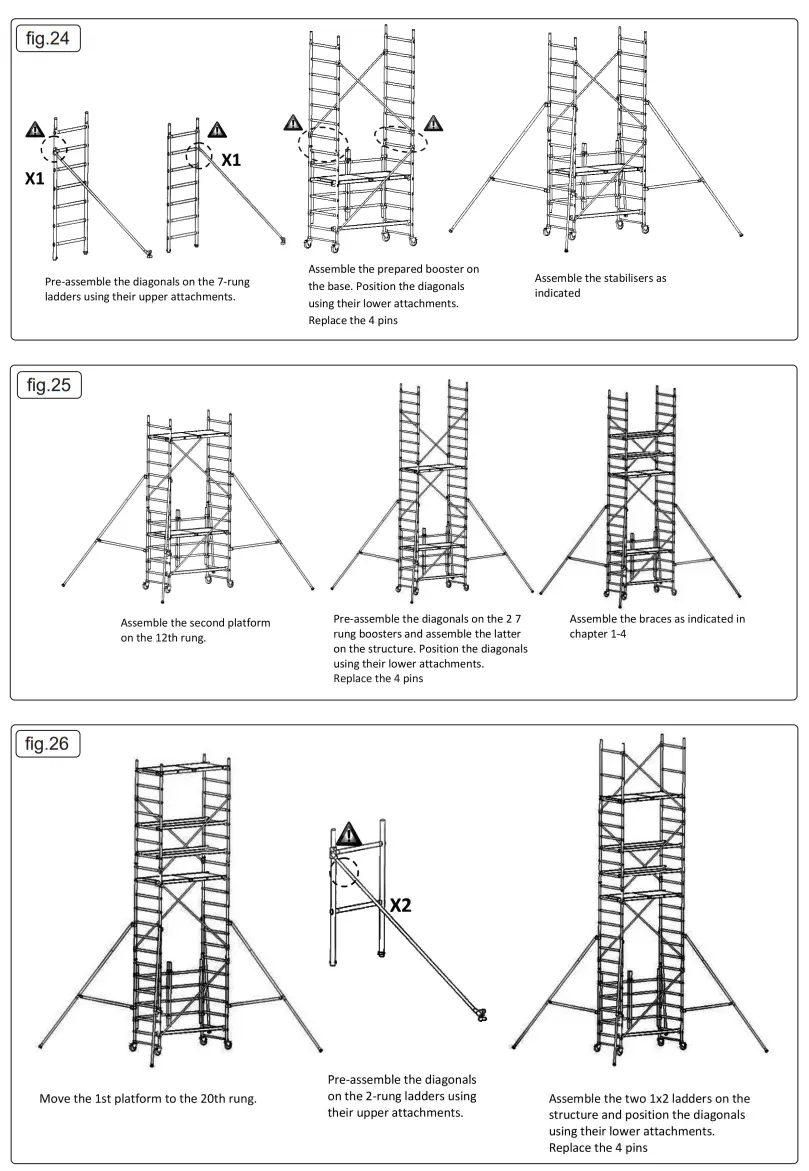 fig.24

X1

X1

Pre-assemble the diagonals on the 7-rung ladders using their upper attachments.

Assemble the prepared booster on the base. Position the diagonals using their lower attachments. Replace the 4 pins

Assemble the stabilisers as indicated

fig.25

Assemble the second platform on the 12th rung.

Pre-assemble the diagonals on the 2 7 rung boosters and assemble the latter on the structure. Position the diagonals using their lower attachments. Replace the 4 pins

Assemble the braces as indicated in chapter 1-4

fig.26

X2

Move the 1st platform to the 20th rung.

Pre-assemble the diagonals on the 2-rung ladders using their upper attachments.

Assemble the two 1x2 ladders on the structure and position the diagonals using their lower attachments. Replace the 4 pins