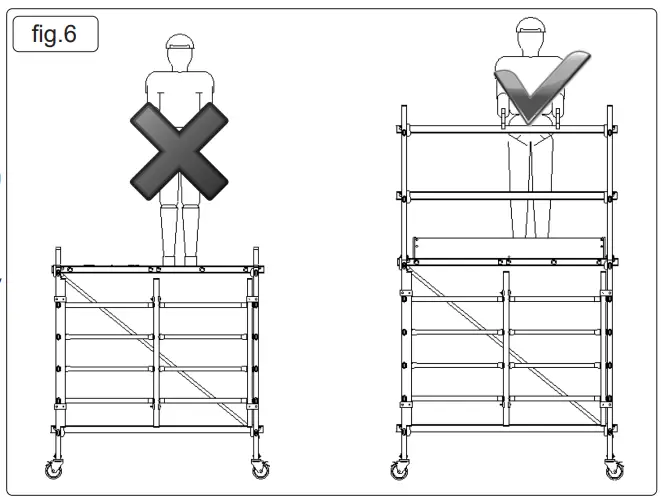 fig.6