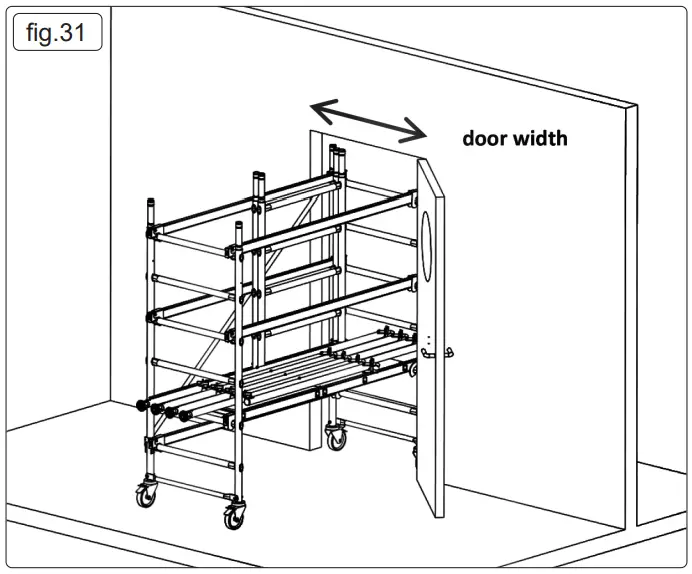 fig.31

door width