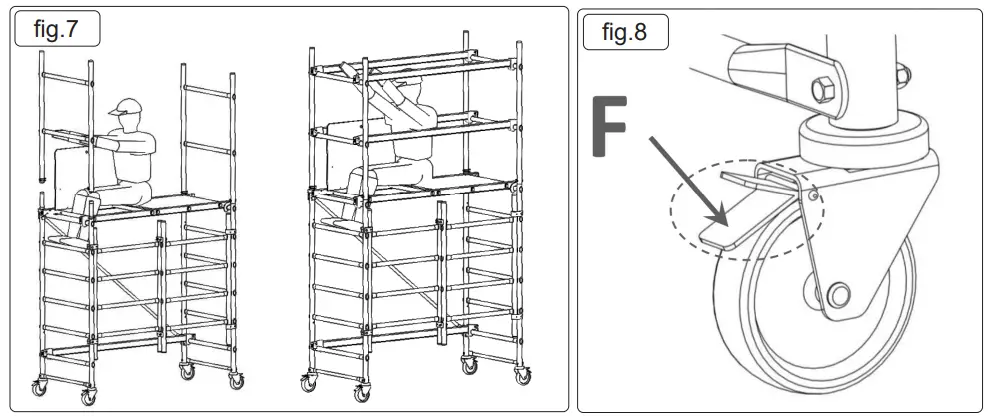 fig.7

fig.8

F